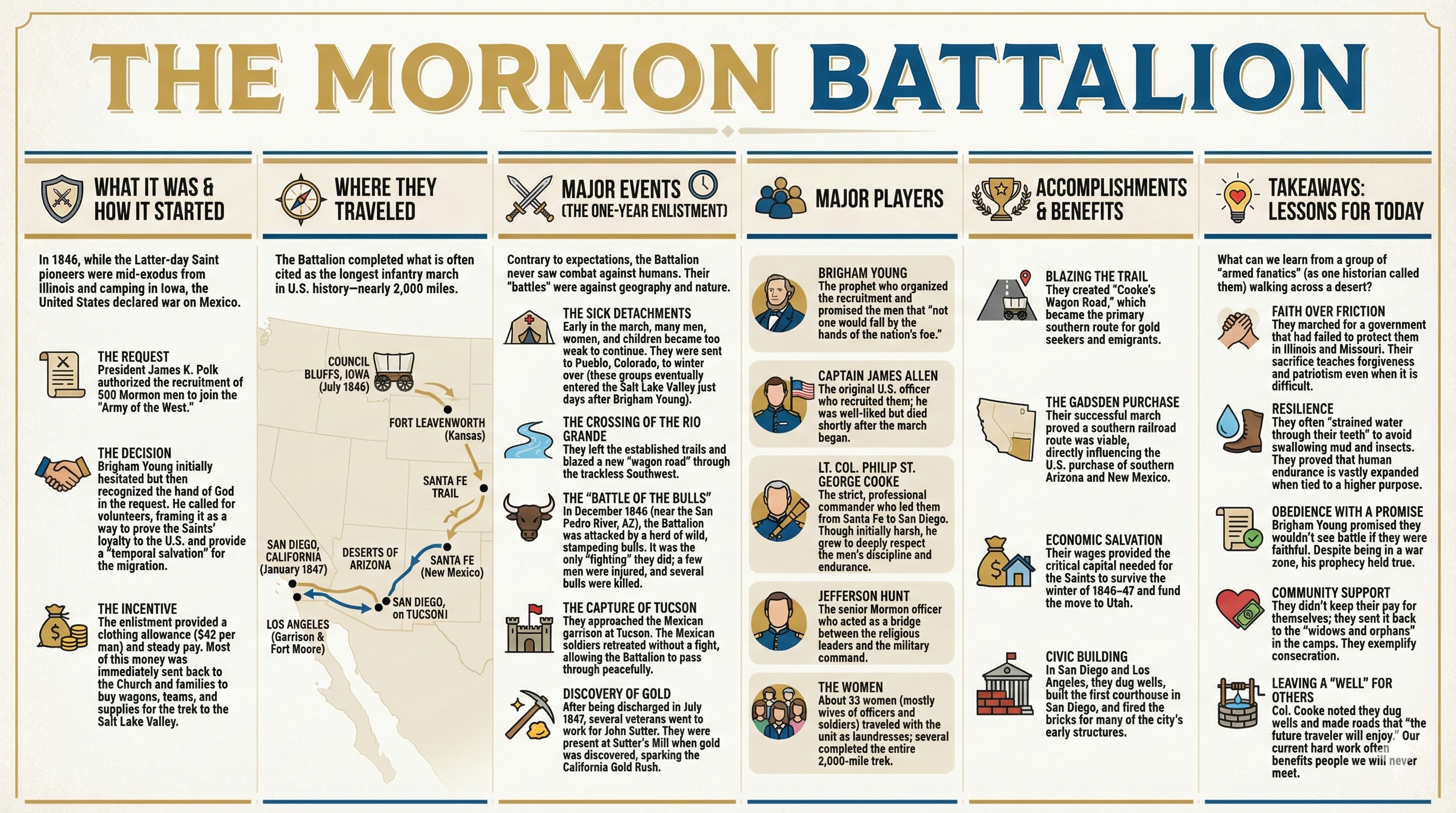 THE MORMON BATTALION

WHAT IT WAS & HOW IT STARTED

In 1846, while the Latter-day Saint pioneers were mid-exodus from Illinois and camping in Iowa, the United States declared war on Mexico.

THE REQUEST
President James K. Polk authorized the recruitment of 500 Mormon men to join the "Army of the West."

THE DECISION
Brigham Young initially hesitated but then recognized the hand of God in the request. He called for volunteers, framing it as a way to prove the Saints' loyalty to the U.S. and provide a "temporal salvation" for the migration.

THE INCENTIVE
The enlistment provided a clothing allowance ($42 per man) and steady pay. Most of this money was immediately sent back to the Church and families to buy wagons, teams, and supplies for the trek to the Salt Lake Valley.

WHERE THEY TRAVELED

The Battalion completed what is often cited as the longest infantry march in U.S. history—nearly 2,000 miles.

COUNCIL BLUFFS, IOWA (July 1846)
FORT LEAVENWORTH (Kansas)
SANTA FE TRAIL
SANTA FE (New Mexico)
DESERTS OF ARIZONA
SAN DIEGO, CALIFORNIA (January 1847)
SAN DIEGO, on TUCSON I
LOS ANGELES (Garrison & Fort Moore)

MAJOR EVENTS (THE ONE-YEAR ENLISTMENT)

Contrary to expectations, the Battalion never saw combat against humans. Their "battles" were against geography and nature.

THE SICK DETACHMENTS
Early in the march, many men, women, and children became too weak to continue. They were sent to Pueblo, Colorado, to winter over (these groups eventually entered the Salt Lake Valley just days after Brigham Young).

THE CROSSING OF THE RIO GRANDE
They left the established trails and blazed a new "wagon road" through the trackless Southwest.

THE "BATTLE OF THE BULLS"
In December 1846 (near the San Pedro River, AZ), the Battalion was attacked by a herd of wild, stampeding bulls. It was the only "fighting" they did; a few men were injured, and several bulls were killed.

THE CAPTURE OF TUCSON
They approached the Mexican garrison at Tucson. The Mexican soldiers retreated without a fight, allowing the Battalion to pass through peacefully.

DISCOVERY OF GOLD
After being discharged in July 1847, several veterans went to work for John Sutter. They were present at Sutter's Mill when gold was discovered, sparking the California Gold Rush.

MAJOR PLAYERS

BRIGHAM YOUNG
The prophet who organized the recruitment and promised the men that "not one would fall by the hands of the nation's foe."

CAPTAIN JAMES ALLEN
The original U.S. officer who recruited them; he was well-liked but died shortly after the march began.

LT. COL. PHILIP ST. GEORGE COOKE
The strict, professional commander who led them from Santa Fe to San Diego. Though initially harsh, he grew to deeply respect the men's discipline and endurance.

JEFFERSON HUNT
The senior Mormon officer who acted as a bridge between the religious leaders and the military command.

THE WOMEN
About 33 women (mostly wives of officers and soldiers) traveled with the unit as laundresses; several completed the entire 2,000-mile trek.

ACCOMPLISHMENTS & BENEFITS

BLAZING THE TRAIL
They created "Cooke's Wagon Road," which became the primary southern route for gold seekers and emigrants.

THE GADSDEN PURCHASE
Their successful march proved a southern railroad route was viable, directly influencing the U.S. purchase of southern Arizona and New Mexico.

ECONOMIC SALVATION
Their wages provided the critical capital needed for the Saints to survive the winter of 1846–47 and fund the move to Utah.

CIVIC BUILDING
In San Diego and Los Angeles, they dug wells, built the first courthouse in San Diego, and fired the bricks for many of the city's early structures.

TAKEAWAYS: LESSONS FOR TODAY

What can we learn from a group of "armed fanatics" (as one historian called them) walking across a desert?

FAITH OVER FRICTION
They marched for a government that had failed to protect them in Illinois and Missouri. Their sacrifice teaches forgiveness and patriotism even when it is difficult.

RESILIENCE
They often "strained water through their teeth" to avoid swallowing mud and insects. They proved that human endurance is vastly expanded when tied to a higher purpose.

OBEDIENCE WITH A PROMISE
Brigham Young promised they wouldn't see battle if they were faithful. Despite being in a war zone, his prophecy held true.

COMMUNITY SUPPORT
They didn't keep their pay for themselves; they sent it back to the "widows and orphans" in the camps. They exemplify consecration.

LEAVING A "WELL" FOR OTHERS
Col. Cooke noted they dug wells and made roads that "the future traveler will enjoy." Our current hard work often benefits people we will never meet.